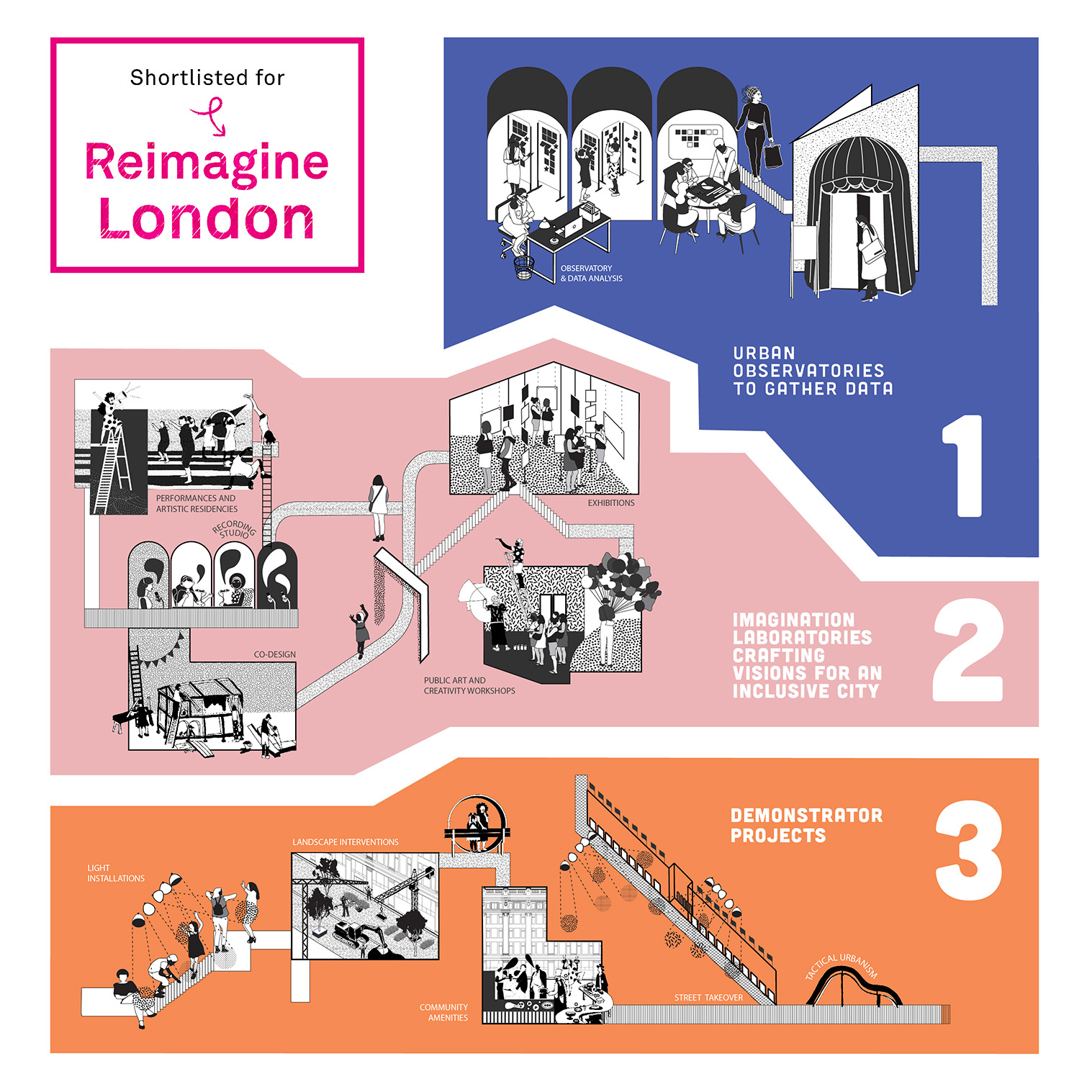 Shortlisted for

Reimagine London

OBSERVATORY & DATA ANALYSIS

URBAN OBSERVATORIES TO GATHER DATA

1

PERFORMANCES AND ARTISTIC RESIDENCIES

RECORDING STUDIO

EXHIBITIONS

CO-DESIGN

PUBLIC ART AND CREATIVITY WORKSHOPS

IMAGINATION LABORATORIES CRAFTING VISIONS FOR AN INCLUSIVE CITY

2

LANDSCAPE INTERVENTIONS

LIGHT INSTALLATIONS

DEMONSTRATOR PROJECTS

3

COMMUNITY AMENITIES

STREET TAKEOVER

TACTICAL URBANISM